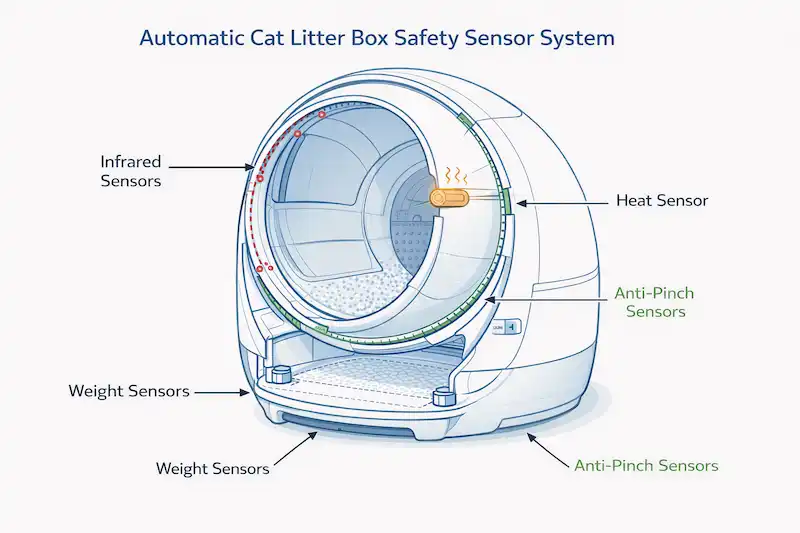 Automatic Cat Litter Box Safety Sensor System

Infrared Sensors

Heat Sensor

Anti-Pinch Sensors

Weight Sensors

Weight Sensors

Anti-Pinch Sensors